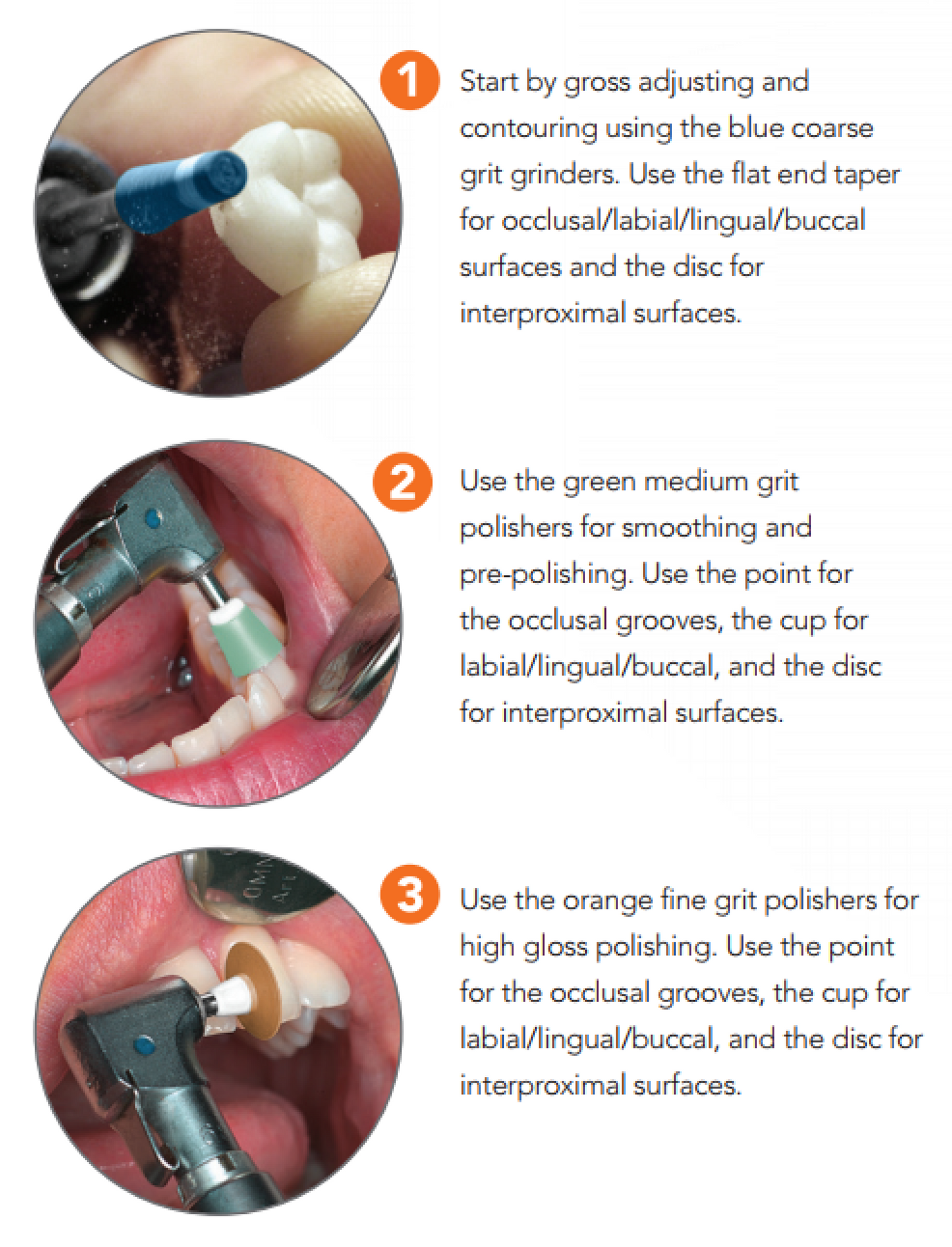 1

Start by gross adjusting and contouring using the blue coarse grit grinders. Use the flat end taper for occlusal/labial/lingual/buccal surfaces and the disc for interproximal surfaces.

2

Use the green medium grit polishers for smoothing and pre-polishing. Use the point for the occlusal grooves, the cup for labial/lingual/buccal, and the disc for interproximal surfaces.

3

Use the orange fine grit polishers for high gloss polishing. Use the point for the occlusal grooves, the cup for labial/lingual/buccal, and the disc for interproximal surfaces.