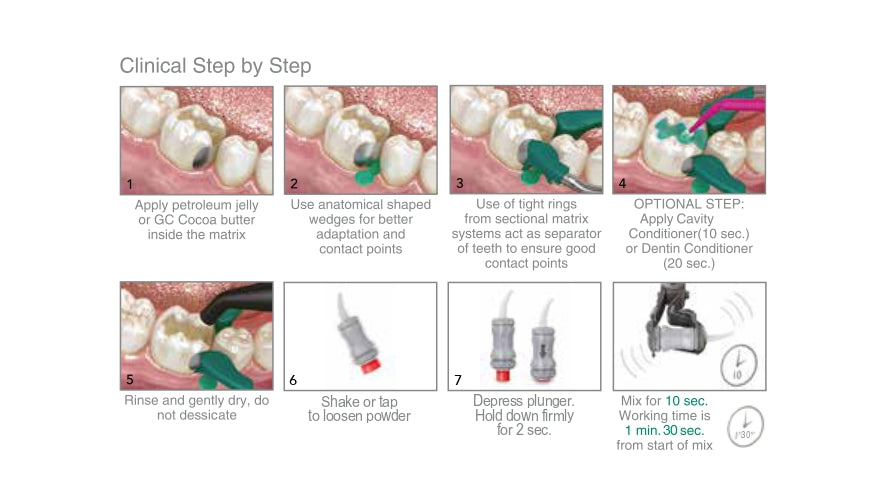 Clinical Step by Step

1
Apply petroleum jelly or GC Cocoa butter inside the matrix

2
Use anatomical shaped wedges for better adaptation and contact points

3
Use of tight rings from sectional matrix systems act as separator of teeth to ensure good contact points

4
OPTIONAL STEP: Apply Cavity Conditioner(10 sec.) or Dentin Conditioner (20 sec.)

5
Rinse and gently dry, do not dessicate

6
Shake or tap to loosen powder

7
Depress plunger. Hold down firmly for 2 sec.

10

Mix for 10 sec. Working time is 1 min. 30 sec. from start of mix

1'30"